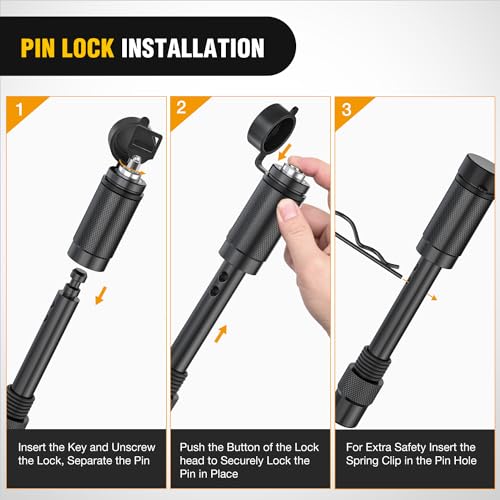 PIN LOCK INSTALLATION

1

Insert the Key and Unscrew the Lock, Separate the Pin

2

Push the Button of the Lock head to Securely Lock the Pin in Place

3

For Extra Safety Insert the Spring Clip in the Pin Hole