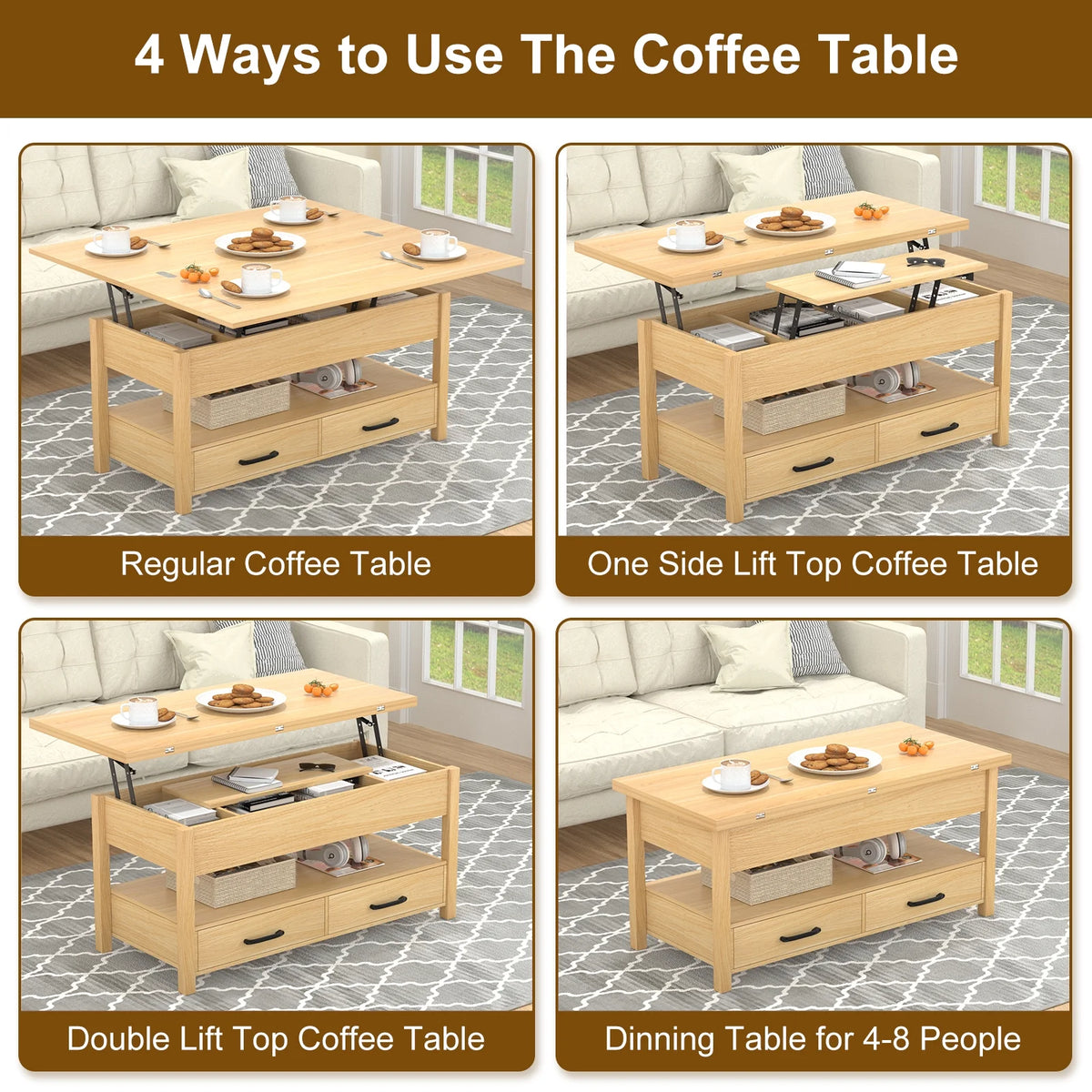 4 Ways to Use The Coffee Table

Regular Coffee Table

One Side Lift Top Coffee Table

Double Lift Top Coffee Table

Dinning Table for 4-8 People